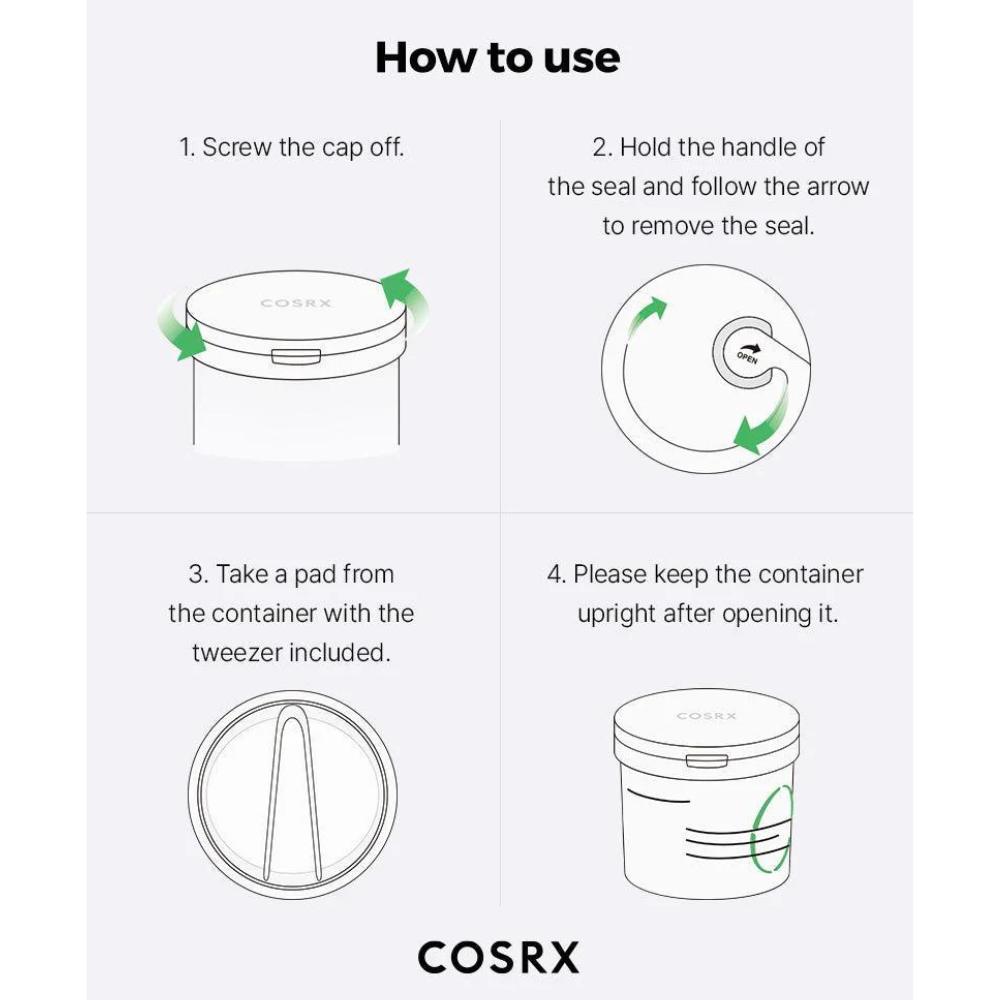 How to use

1. Screw the cap off.

COSRX

2. Hold the handle of the seal and follow the arrow to remove the seal.

OPEN

3. Take a pad from the container with the tweezer included.

4. Please keep the container upright after opening it.

COSRX

COSRX