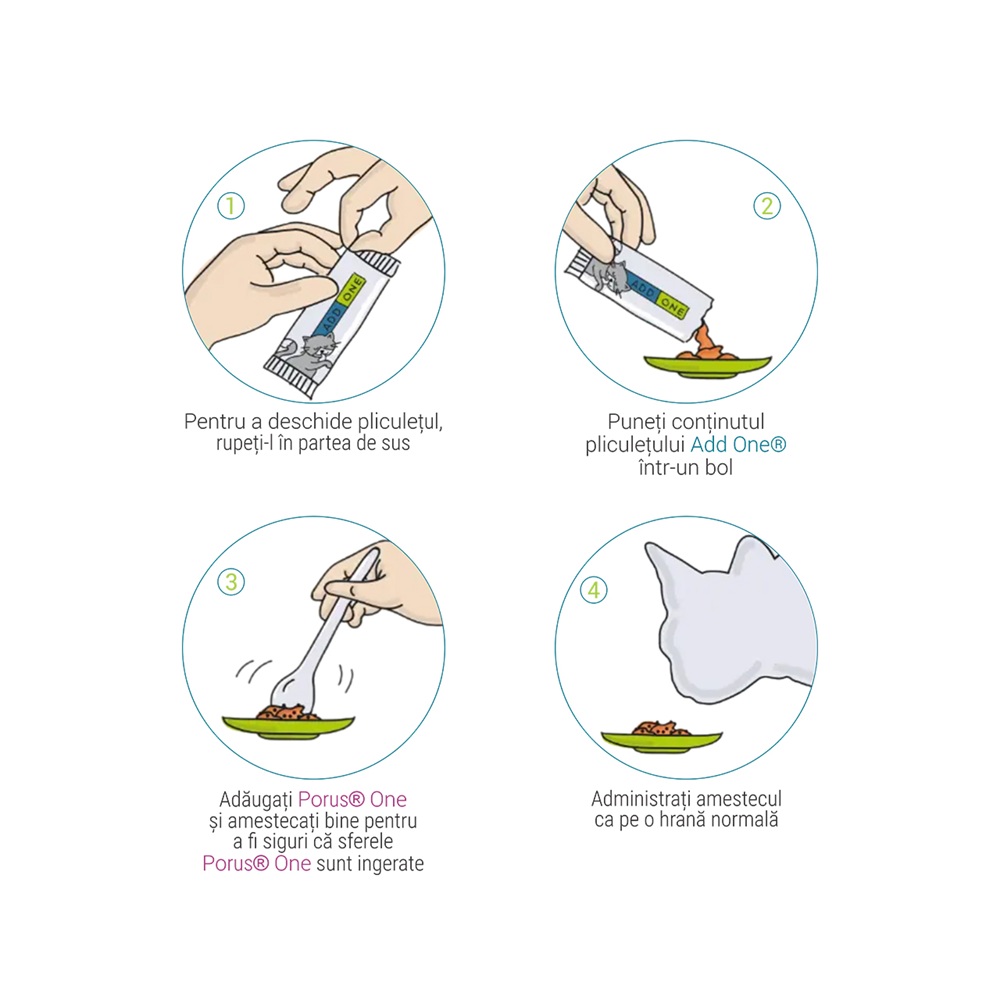 1

ADD ONE

Pentru a deschide pliculețul, rupeți-l în partea de sus

2

ADD ONE

Puneți conținutul pliculețului Add One® într-un bol

3

Adăugați Porus® One și amestecați bine pentru a fi siguri că sferele Porus® One sunt ingerate

4

Administrați amestecul ca pe o hrană normală