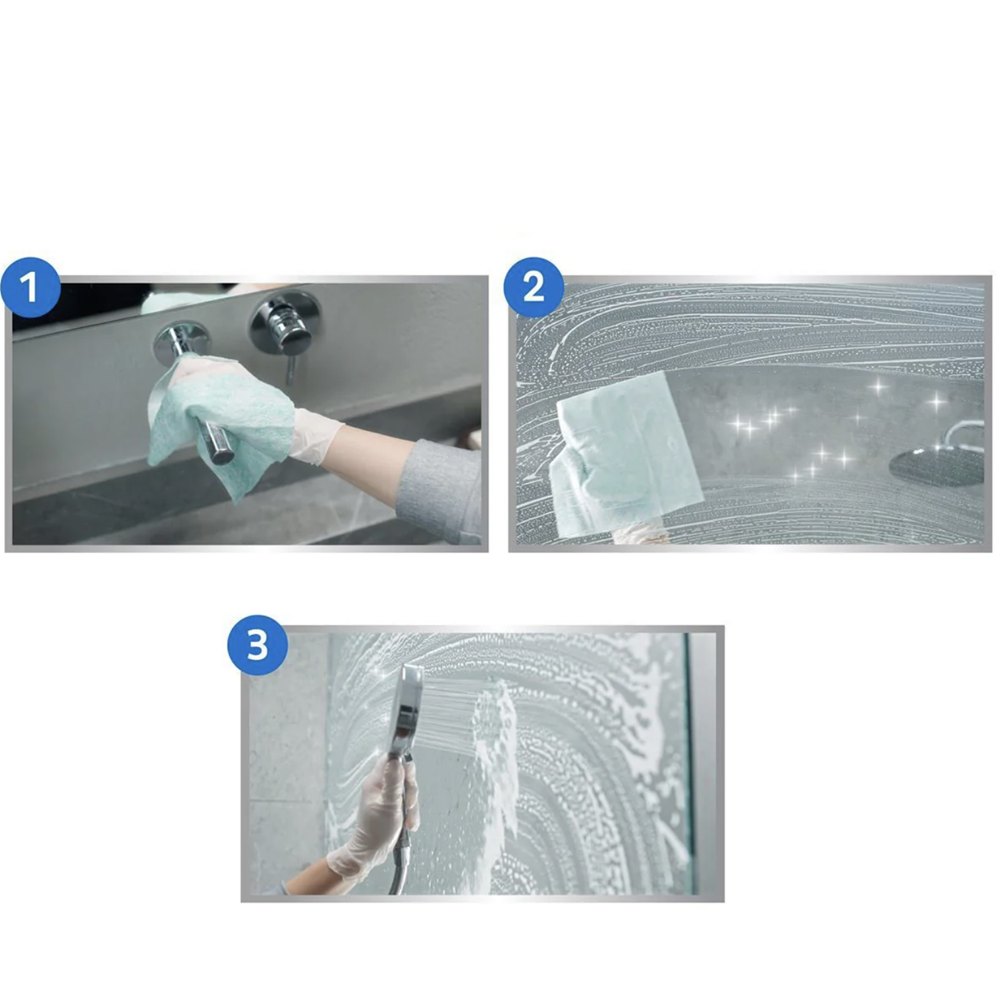 1

2

3