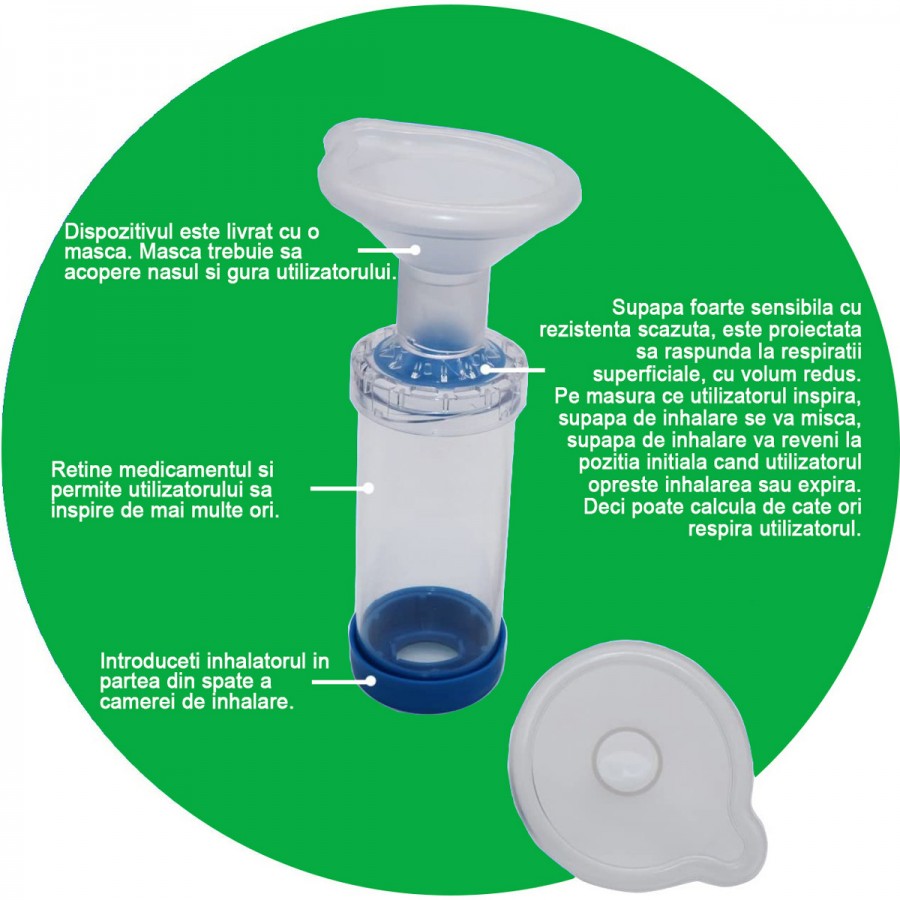 Dispozitivul este livrat cu o masca. Masca trebuie sa acopere nasul si gura utilizatorului.

Supapa foarte sensibila cu rezistenta scazuta, este proiectata sa raspunda la respiratii superficiale, cu volum redus. Pe masura ce utilizatorul inspira, supapa de inhalare se va misca, supapa de inhalare va reveni la pozitia initiala cand utilizatorul opreste inhalarea sau expira. Deci poate calcula de cate ori respira utilizatorul.

Retine medicamentul si permite utilizatorului sa inspire de mai multe ori.

Introduceti inhalatorul in partea din spate a camerei de inhalare.