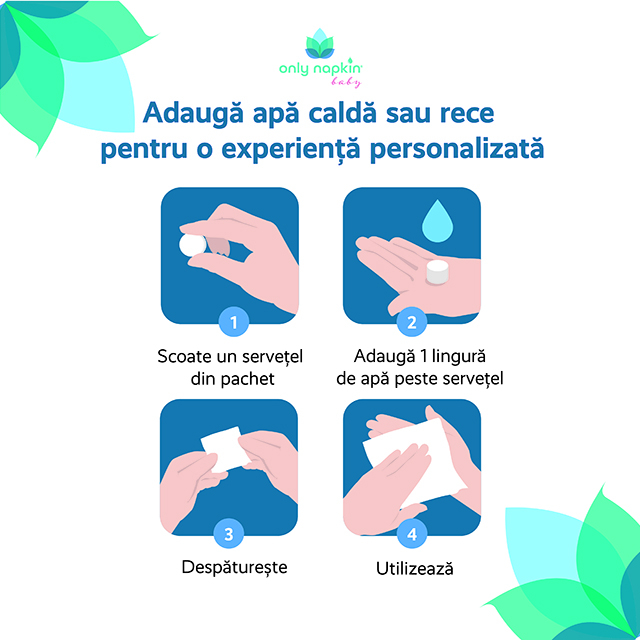 only napkin
baby

Adaugă apă caldă sau rece pentru o experiență personalizată

1
Scoate un servețel din pachet

2
Adaugă 1 lingură de apă peste servețel

3
Despăturește

4
Utilizează