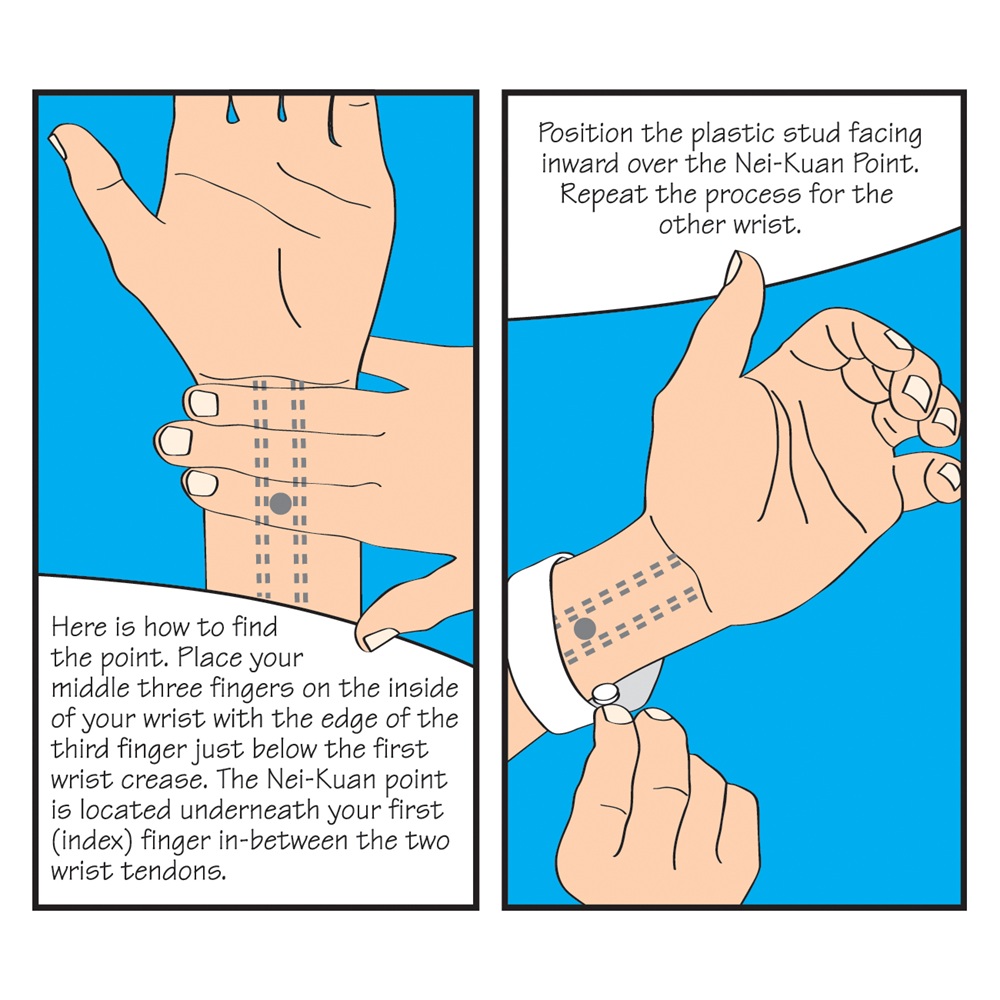 Here is how to find the point. Place your middle three fingers on the inside of your wrist with the edge of the third finger just below the first wrist crease. The Nei-Kuan point is located underneath your first (index) finger in-between the two wrist tendons.

Position the plastic stud facing inward over the Nei-Kuan Point. Repeat the process for the other wrist.