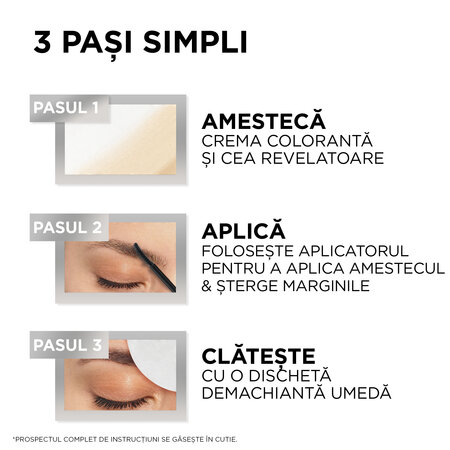 3 PAȘI SIMPLI

PASUL 1

AMESTECĂ
CREMA COLORANTĂ ȘI CEA REVELATOARE

PASUL 2

APLICĂ
FOLOSEȘTE APLICATORUL PENTRU A APLICA AMESTECUL & ȘTERGE MARGINILE

PASUL 3

CLĂTEȘTE
CU O DISCHETĂ DEMACHIANTĂ UMEDĂ

*PROSPECTUL COMPLET DE INSTRUCȚIUNI SE GĂSEȘTE ÎN CUTIE.